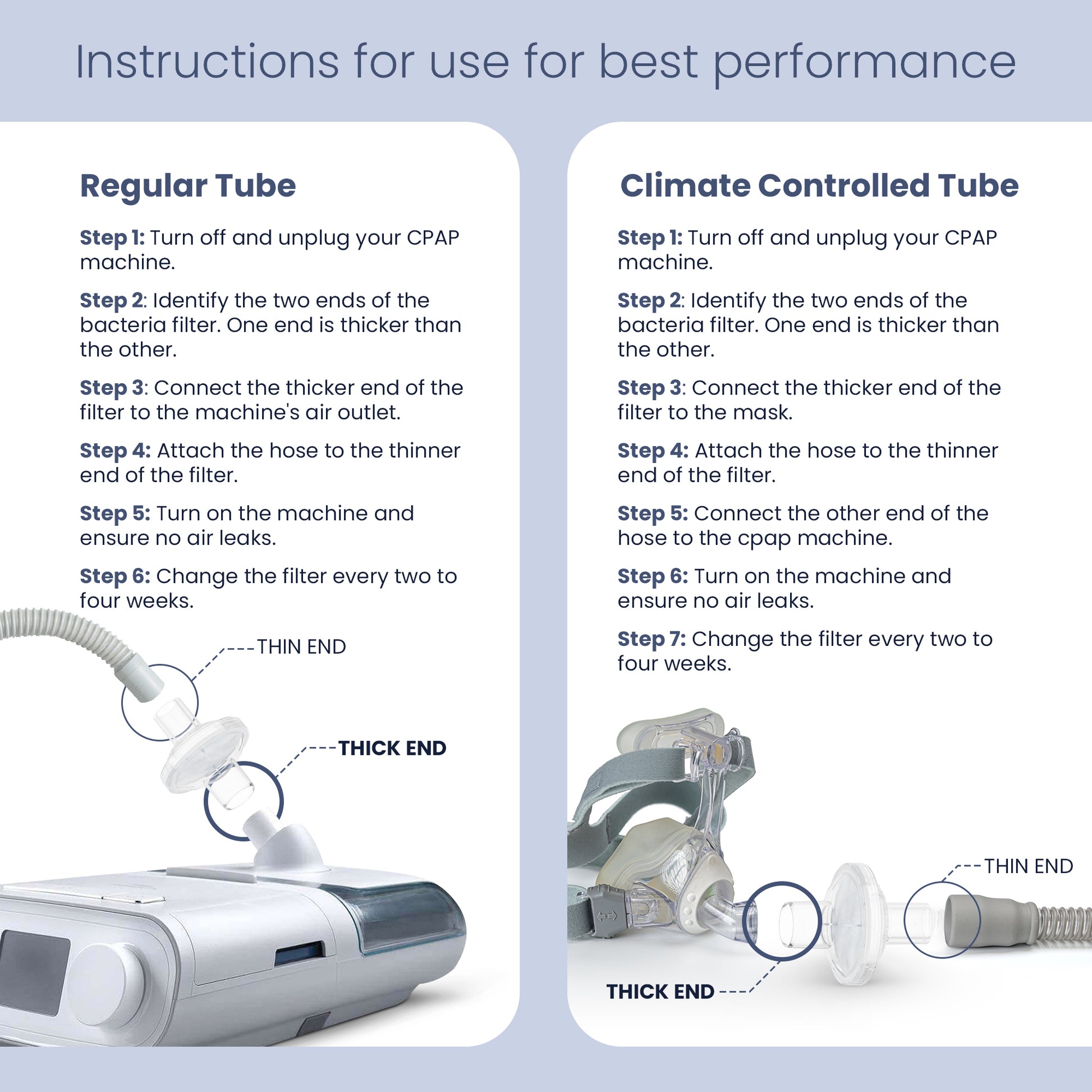 Instructions for use for best performance

Regular Tube

Step 1: Turn off and unplug your CPAP machine.

Step 2: Identify the two ends of the bacteria filter. One end is thicker than the other.

Step 3: Connect the thicker end of the filter to the machine's air outlet.

Step 4: Attach the hose to the thinner end of the filter.

Step 5: Turn on the machine and ensure no air leaks.

Step 6: Change the filter every two to four weeks.

THIN END

THICK END

Climate Controlled Tube

Step 1: Turn off and unplug your CPAP machine.

Step 2: Identify the two ends of the bacteria filter. One end is thicker than the other.

Step 3: Connect the thicker end of the filter to the mask.

Step 4: Attach the hose to the thinner end of the filter.

Step 5: Connect the other end of the hose to the cpap machine.

Step 6: Turn on the machine and ensure no air leaks.

Step 7: Change the filter every two to four weeks.

THIN END

THICK END