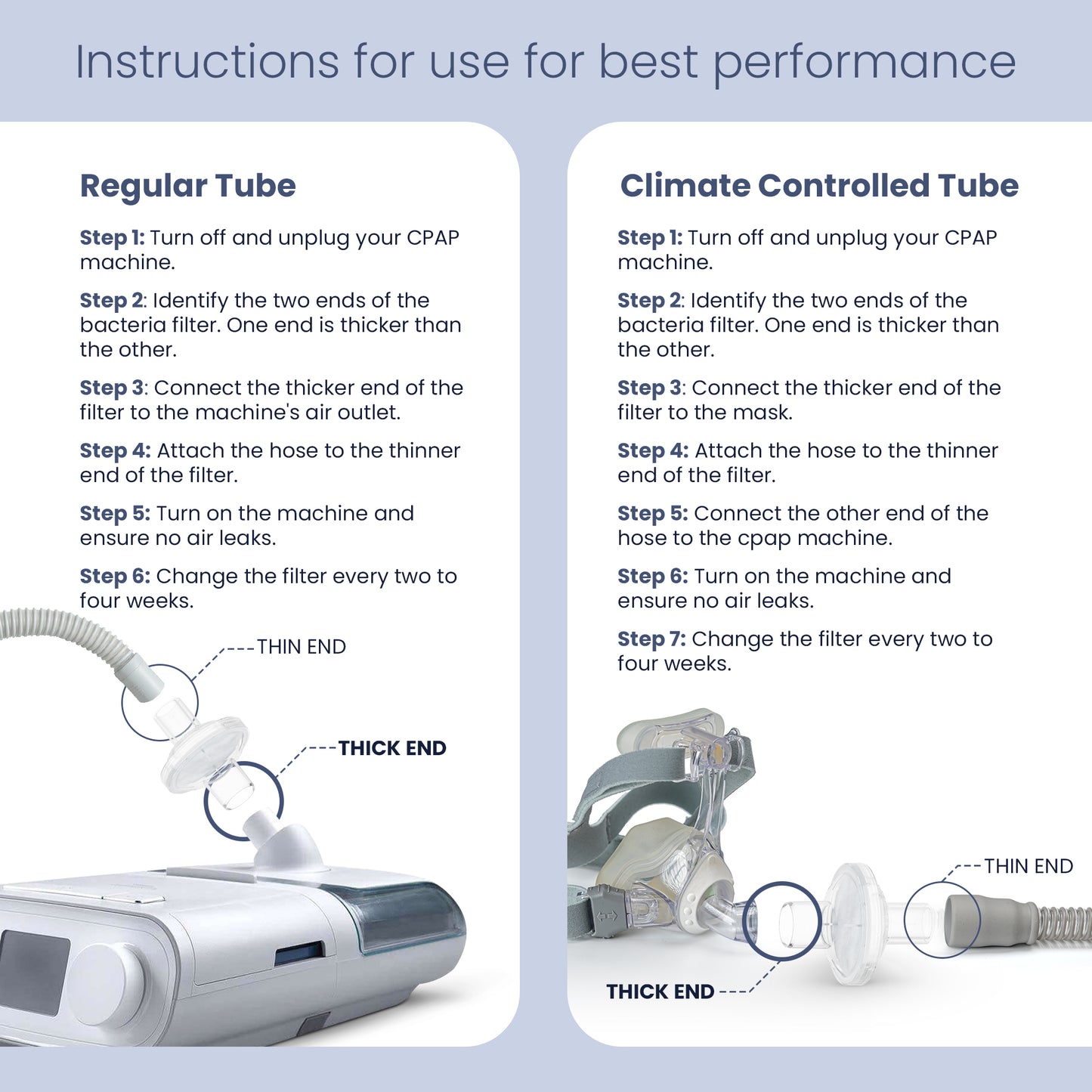 Instructions for use for best performance

Regular Tube

Step 1: Turn off and unplug your CPAP machine.

Step 2: Identify the two ends of the bacteria filter. One end is thicker than the other.

Step 3: Connect the thicker end of the filter to the machine's air outlet.

Step 4: Attach the hose to the thinner end of the filter.

Step 5: Turn on the machine and ensure no air leaks.

Step 6: Change the filter every two to four weeks.

THIN END

THICK END

Climate Controlled Tube

Step 1: Turn off and unplug your CPAP machine.

Step 2: Identify the two ends of the bacteria filter. One end is thicker than the other.

Step 3: Connect the thicker end of the filter to the mask.

Step 4: Attach the hose to the thinner end of the filter.

Step 5: Connect the other end of the hose to the cpap machine.

Step 6: Turn on the machine and ensure no air leaks.

Step 7: Change the filter every two to four weeks.

THIN END

THICK END